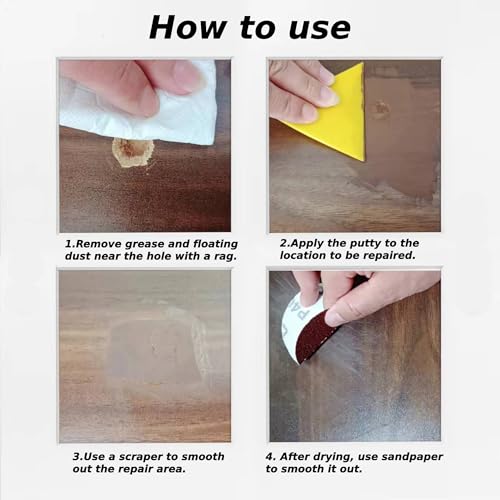 How to use

1.Remove grease and floating dust near the hole with a rag.

2.Apply the putty to the location to be repaired.

3.Use a scraper to smooth out the repair area.

4. After drying, use sandpaper to smooth it out.